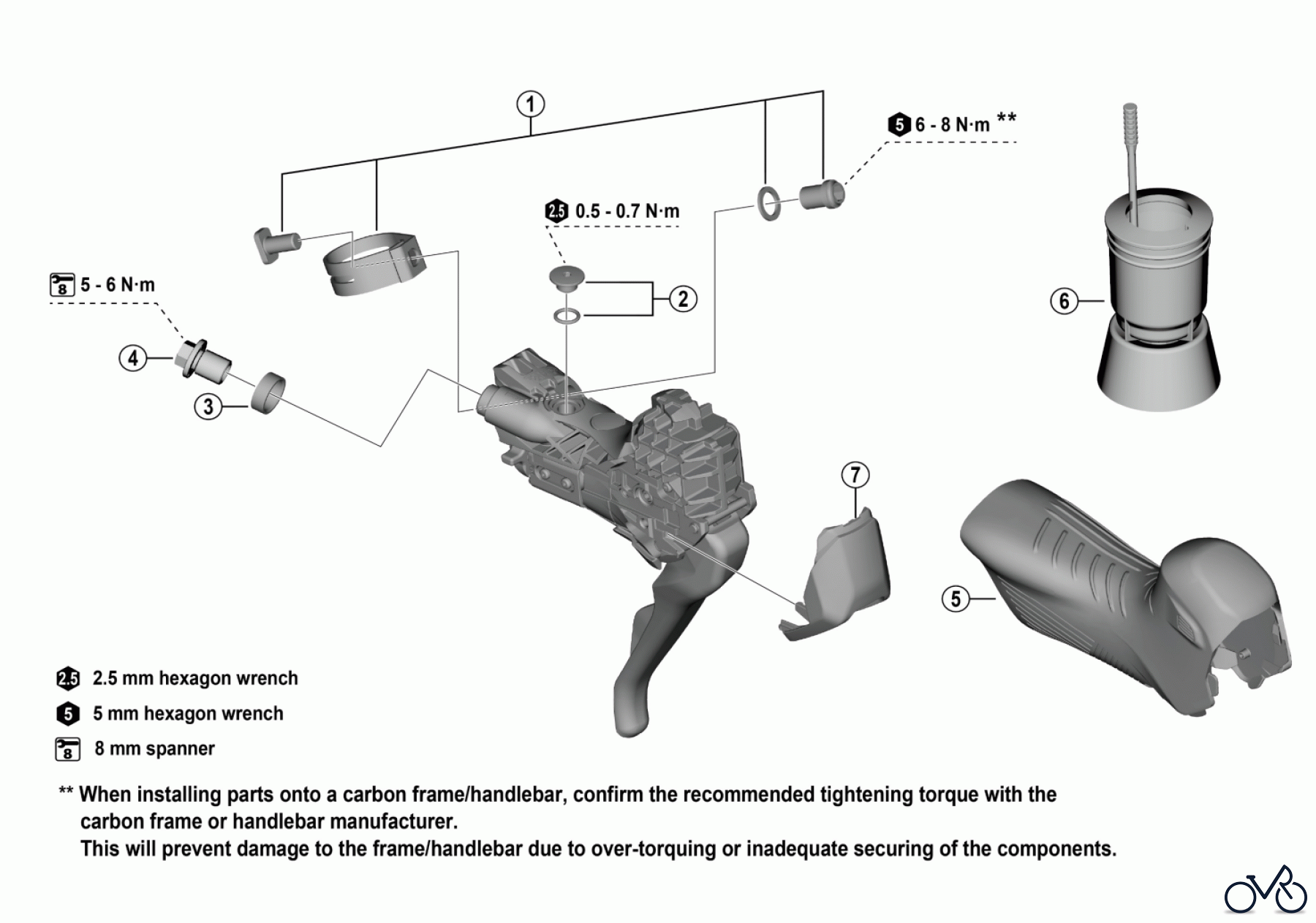 1

5 6 - 8 N·m **

2.5 0.5 - 0.7 N·m

8 5 - 6 N·m

2

6

4

3

7

5

2.5 2.5 mm hexagon wrench

5 5 mm hexagon wrench

8 8 mm spanner

** When installing parts onto a carbon frame/handlebar, confirm the recommended tightening torque with the carbon frame or handlebar manufacturer.
This will prevent damage to the frame/handlebar due to over-torquing or inadequate securing of the components.